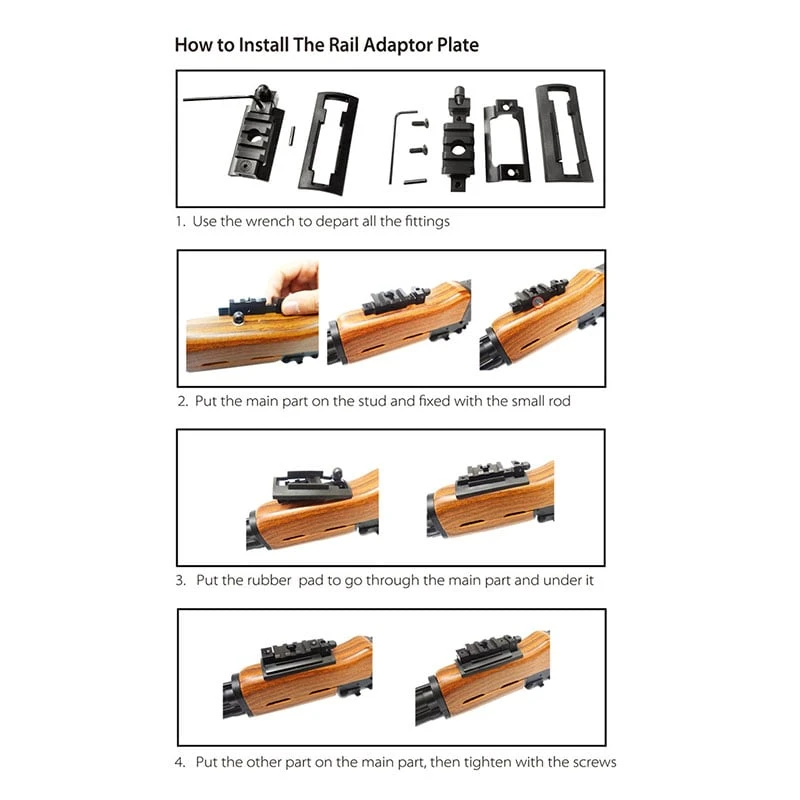 How to Install The Rail Adaptor Plate

1. Use the wrench to depart all the fittings

2. Put the main part on the stud and fixed with the small rod

3. Put the rubber pad to go through the main part and under it

4. Put the other part on the main part, then tighten with the screws